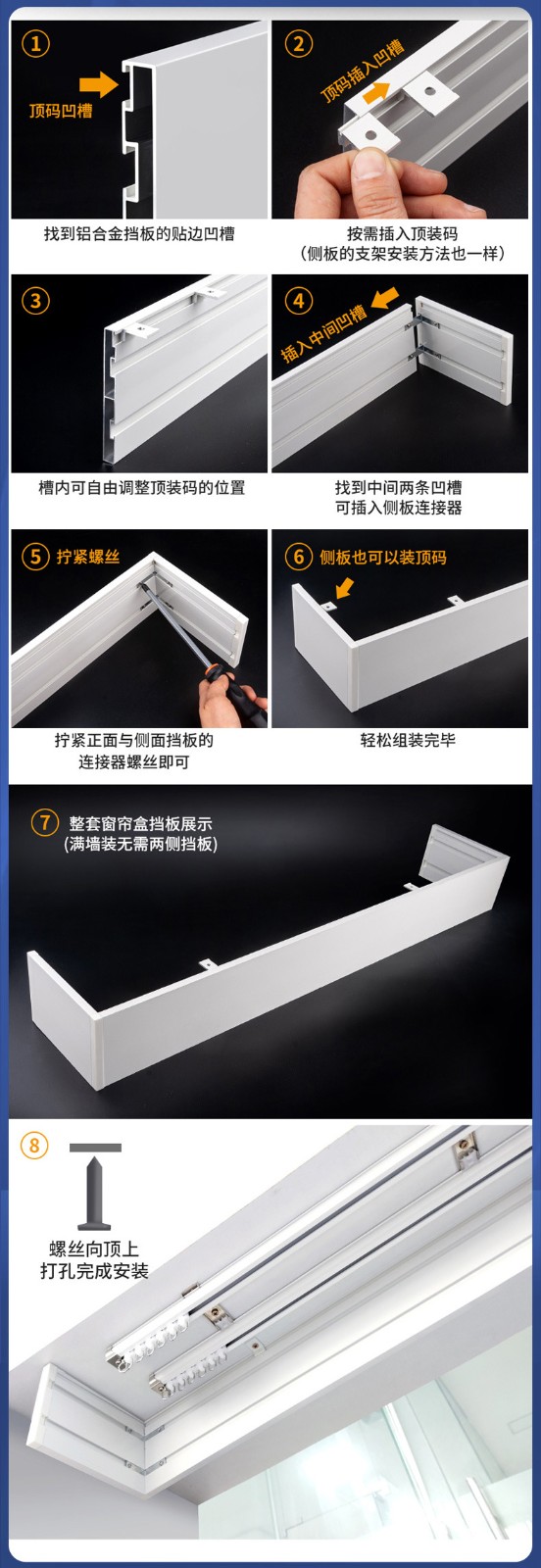 1
顶码凹槽

找到铝合金挡板的贴边凹槽

2
顶码插入凹槽

按需插入顶装码
（侧板的支架安装方法也一样）

3

槽内可自由调整顶装码的位置

4
插入中间凹槽

找到中间两条凹槽
可插入侧板连接器

5 拧紧螺丝

拧紧正面与侧面挡板的
连接器螺丝即可

6 侧板也可以装顶码

轻松组装完毕

7 整套窗帘盒挡板展示
(满墙装无需两侧挡板)

8

螺丝向顶上
打孔完成安装