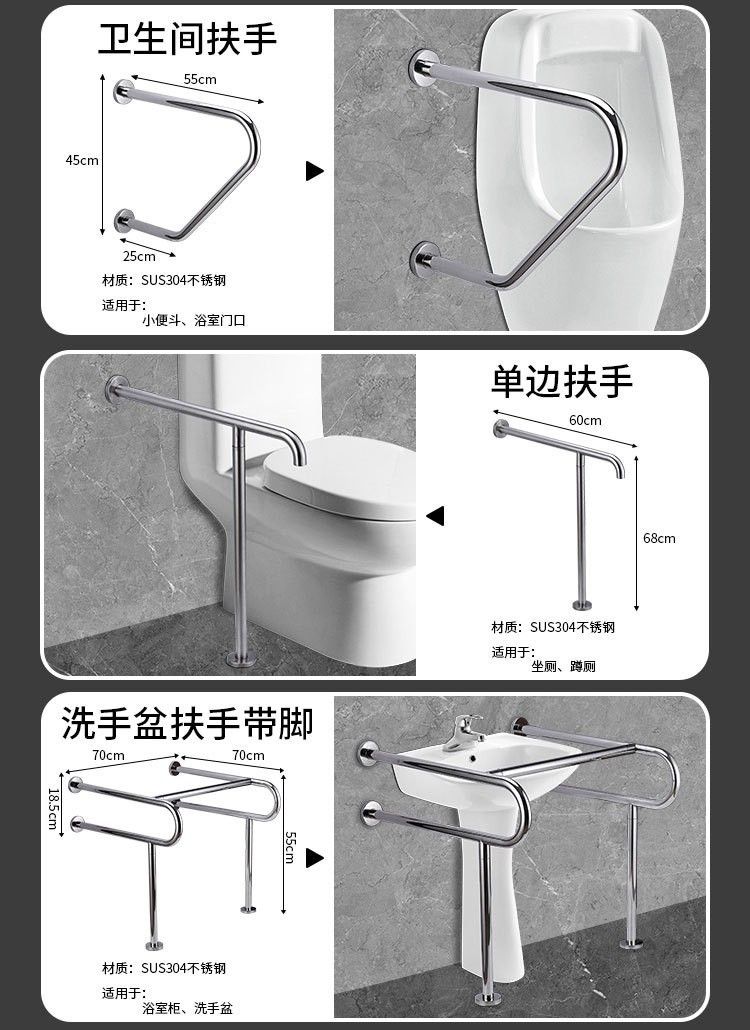 卫生间扶手

55cm
45cm
25cm

材质：SUS304不锈钢
适用于：
小便斗、浴室门口

单边扶手

60cm
68cm

材质：SUS304不锈钢
适用于：
坐厕、蹲厕

洗手盆扶手带脚

70cm
70cm
18.5cm
55cm

材质：SUS304不锈钢
适用于：
浴室柜、洗手盆